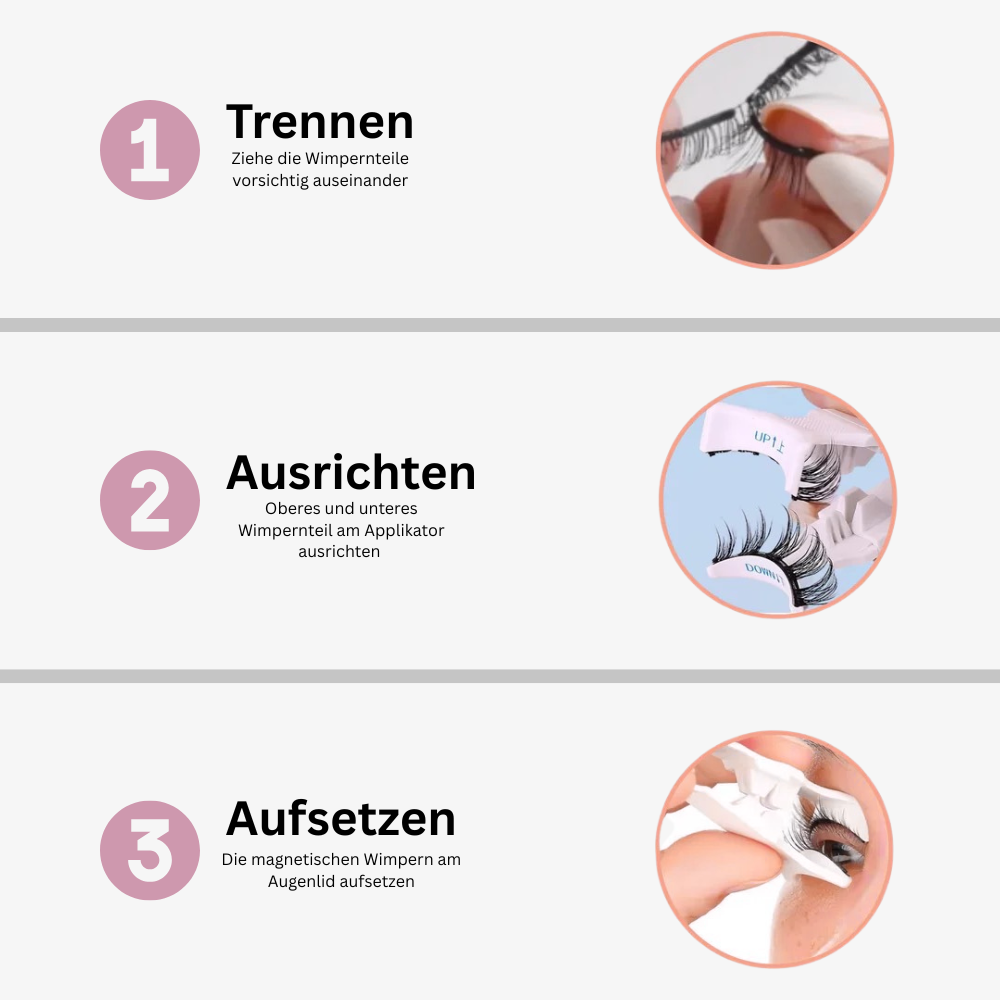 1

Trennen

Ziehe die Wimpernteile vorsichtig auseinander

2

Ausrichten

Oberes und unteres Wimpernteil am Applikator ausrichten

UP↑上

DOWN↓

3

Aufsetzen

Die magnetischen Wimpern am Augenlid aufsetzen